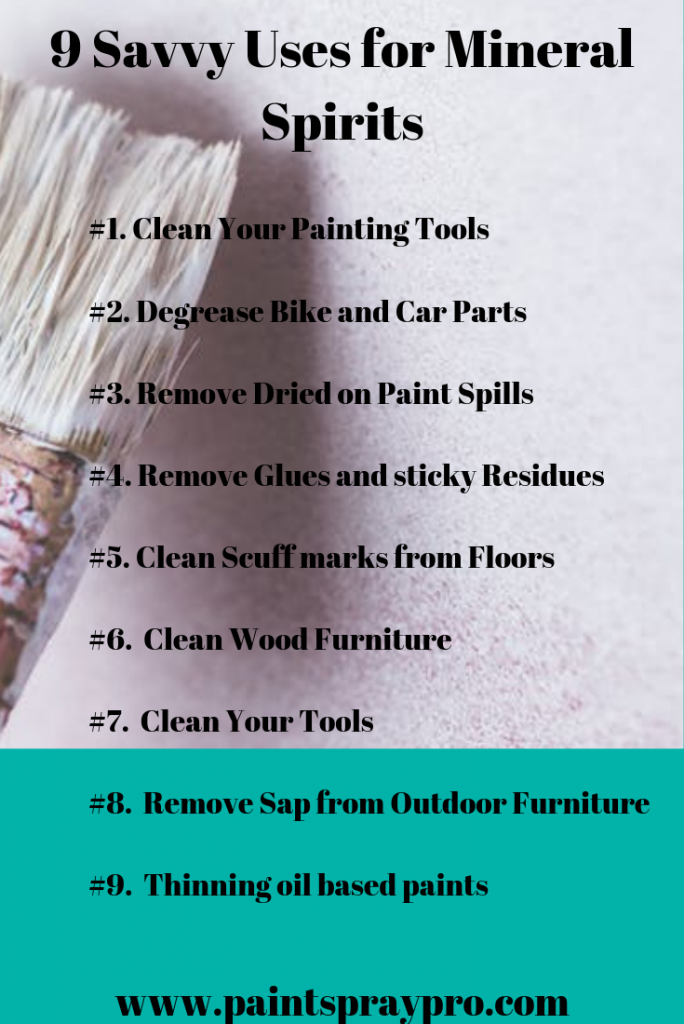 9 Savvy Uses for Mineral Spirits

#1. Clean Your Painting Tools

#2. Degrease Bike and Car Parts

#3. Remove Dried on Paint Spills

#4. Remove Glues and sticky Residues

#5. Clean Scuff marks from Floors

#6. Clean Wood Furniture

#7. Clean Your Tools

#8. Remove Sap from Outdoor Furniture

#9. Thinning oil based paints

www.paintspraypro.com